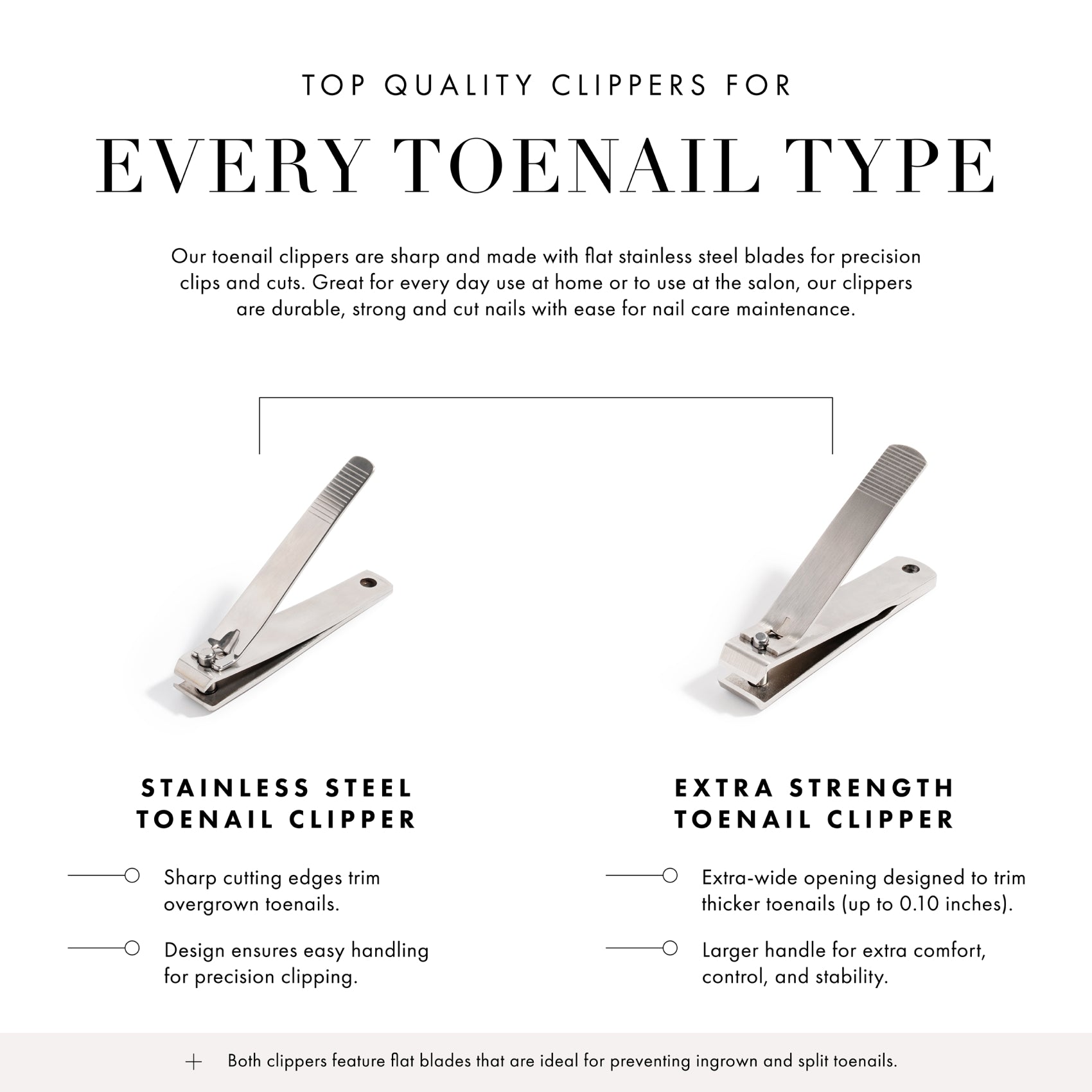 TOP QUALITY CLIPPERS FOR

EVERY TOENAIL TYPE

Our toenail clippers are sharp and made with flat stainless steel blades for precision clips and cuts. Great for every day use at home or to use at the salon, our clippers are durable, strong and cut nails with ease for nail care maintenance.

STAINLESS STEEL TOENAIL CLIPPER

Sharp cutting edges trim overgrown toenails.

Design ensures easy handling for precision clipping.

EXTRA STRENGTH TOENAIL CLIPPER

Extra-wide opening designed to trim thicker toenails (up to 0.10 inches).

Larger handle for extra comfort, control, and stability.

+ Both clippers feature flat blades that are ideal for preventing ingrown and split toenails.