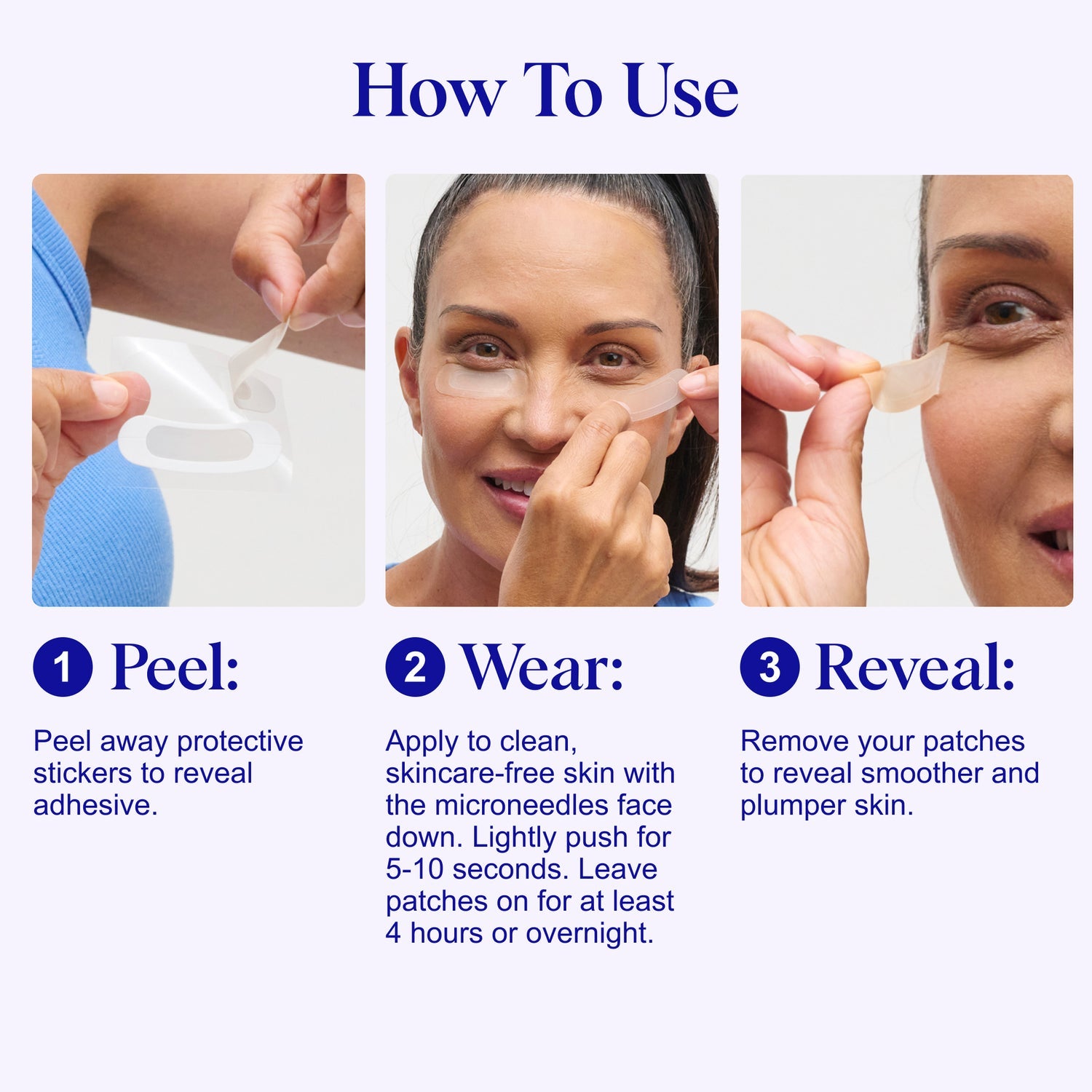 How To Use

1 Peel:

Peel away protective stickers to reveal adhesive.

2 Wear:

Apply to clean, skincare-free skin with the microneedles face down. Lightly push for 5-10 seconds. Leave patches on for at least 4 hours or overnight.

3 Reveal:

Remove your patches to reveal smoother and plumper skin.