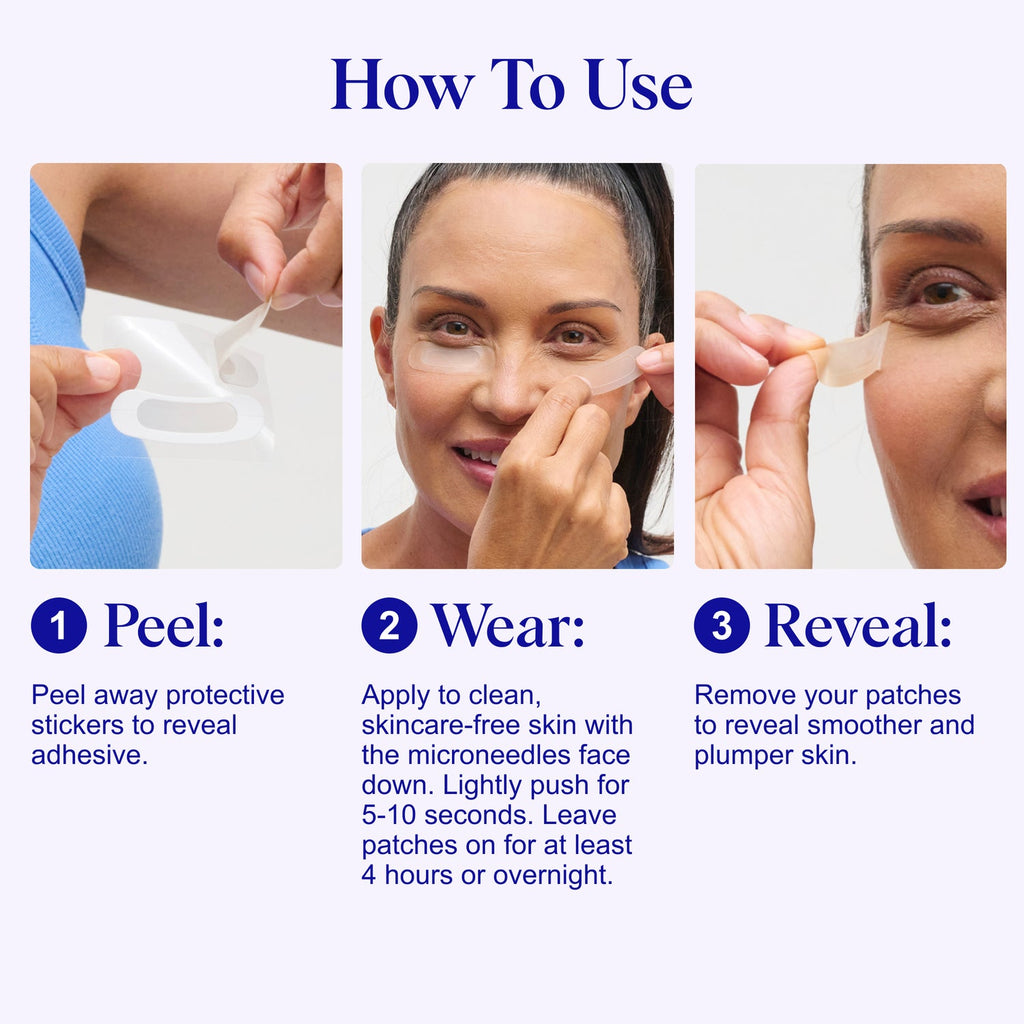 How To Use

1 Peel:

Peel away protective stickers to reveal adhesive.

2 Wear:

Apply to clean, skincare-free skin with the microneedles face down. Lightly push for 5-10 seconds. Leave patches on for at least 4 hours or overnight.

3 Reveal:

Remove your patches to reveal smoother and plumper skin.